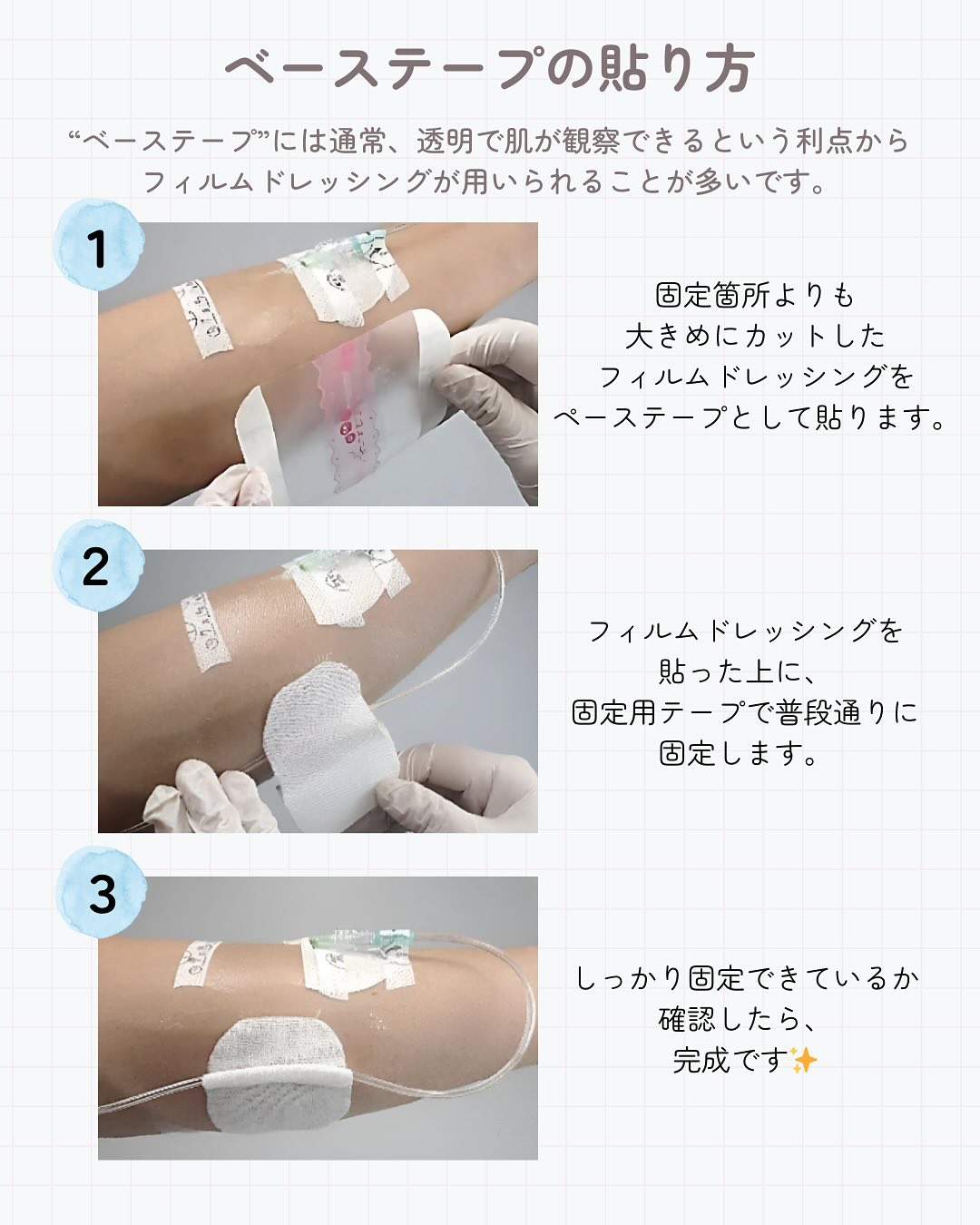 ベーステープの貼り方

“ベーステープ”には通常、透明で肌が観察できるという利点からフィルムドレッシングが用いられることが多いです。

1

固定箇所よりも大きめにカットしたフィルムドレッシングをベーステープとして貼ります。

2

フィルムドレッシングを貼った上に、固定用テープで普段通りに固定します。

3

しっかり固定できているか確認したら、完成です✨