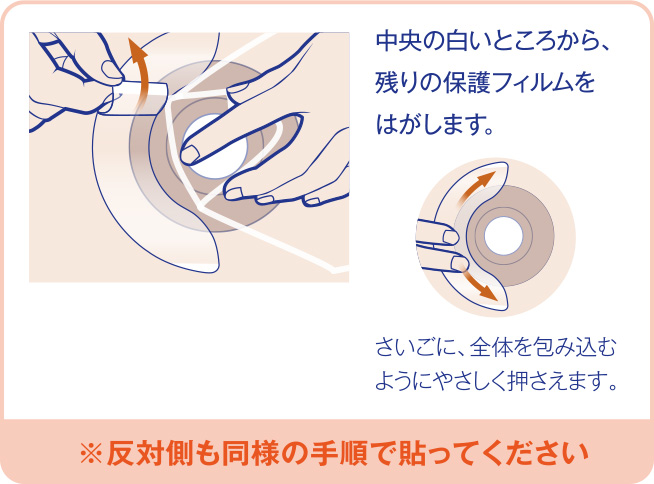 中央の白いところから、残りの保護フィルムをはがします。

さいごに、全体を包み込むようにやさしく押さえます。

※反対側も同様の手順で貼ってください