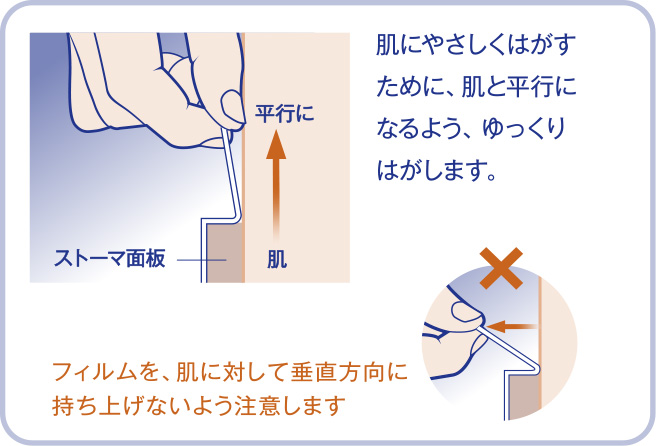 平行に

ストーマ面板

肌

肌にやさしくはがすために、肌と平行になるよう、ゆっくりはがします。

フィルムを、肌に対して垂直方向に持ち上げないよう注意します