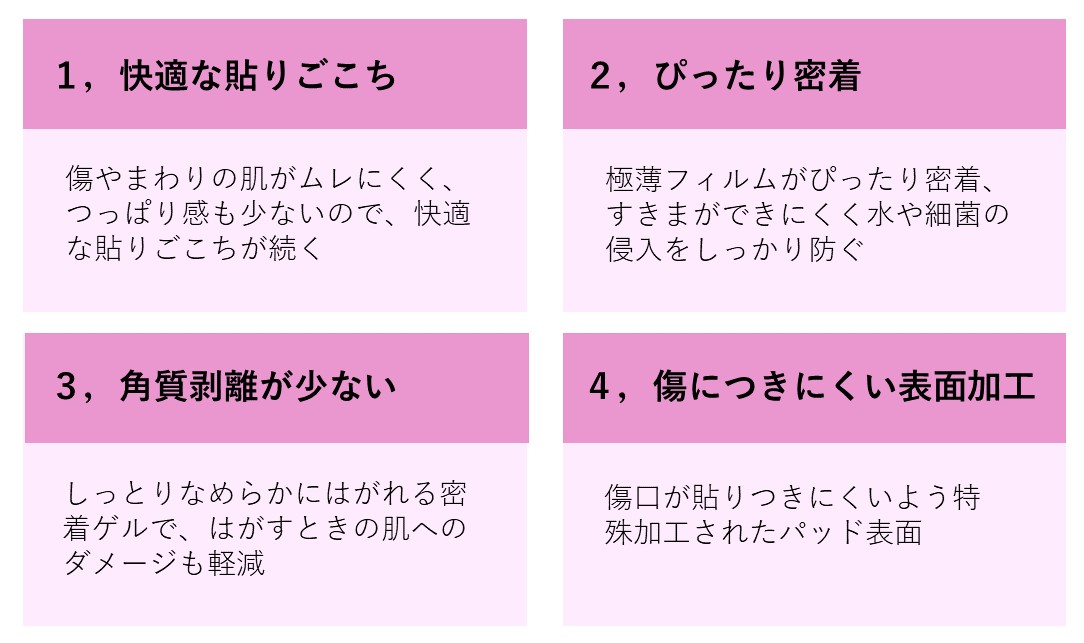 1，快適な貼りごこち

傷やまわりの肌がムレにくく、つっぱり感も少ないので、快適な貼りごこちが続く

2，ぴったり密着

極薄フィルムがぴったり密着、すきまができにくく水や細菌の侵入をしっかり防ぐ

3，角質剥離が少ない

しっとりなめらかにはがれる密着ゲルで、はがすときの肌へのダメージも軽減

4，傷につきにくい表面加工

傷口が貼りつきにくいよう特殊加工されたパッド表面